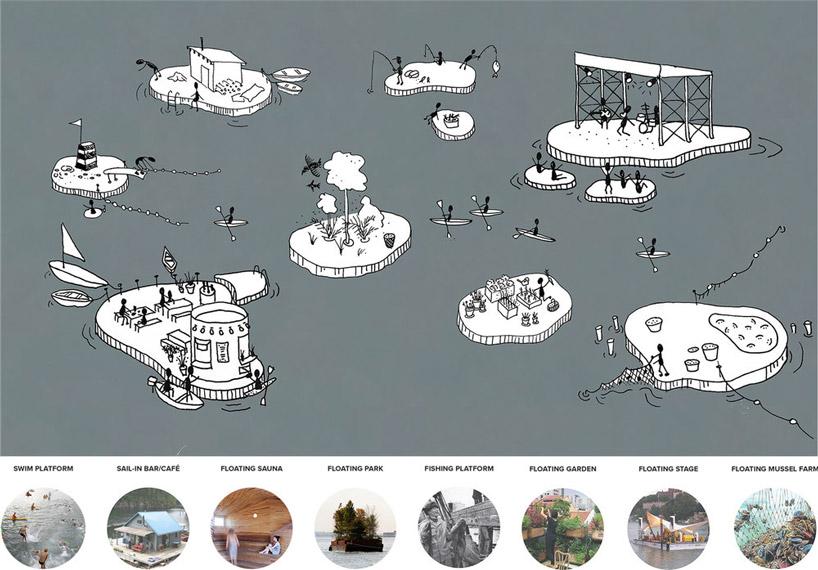 SWIM PLATFORM

SAIL-IN BAR/CAFÉ

FLOATING SAUNA

FLOATING PARK

FISHING PLATFORM

FLOATING GARDEN

FLOATING STAGE

FLOATING MUSSEL FARM